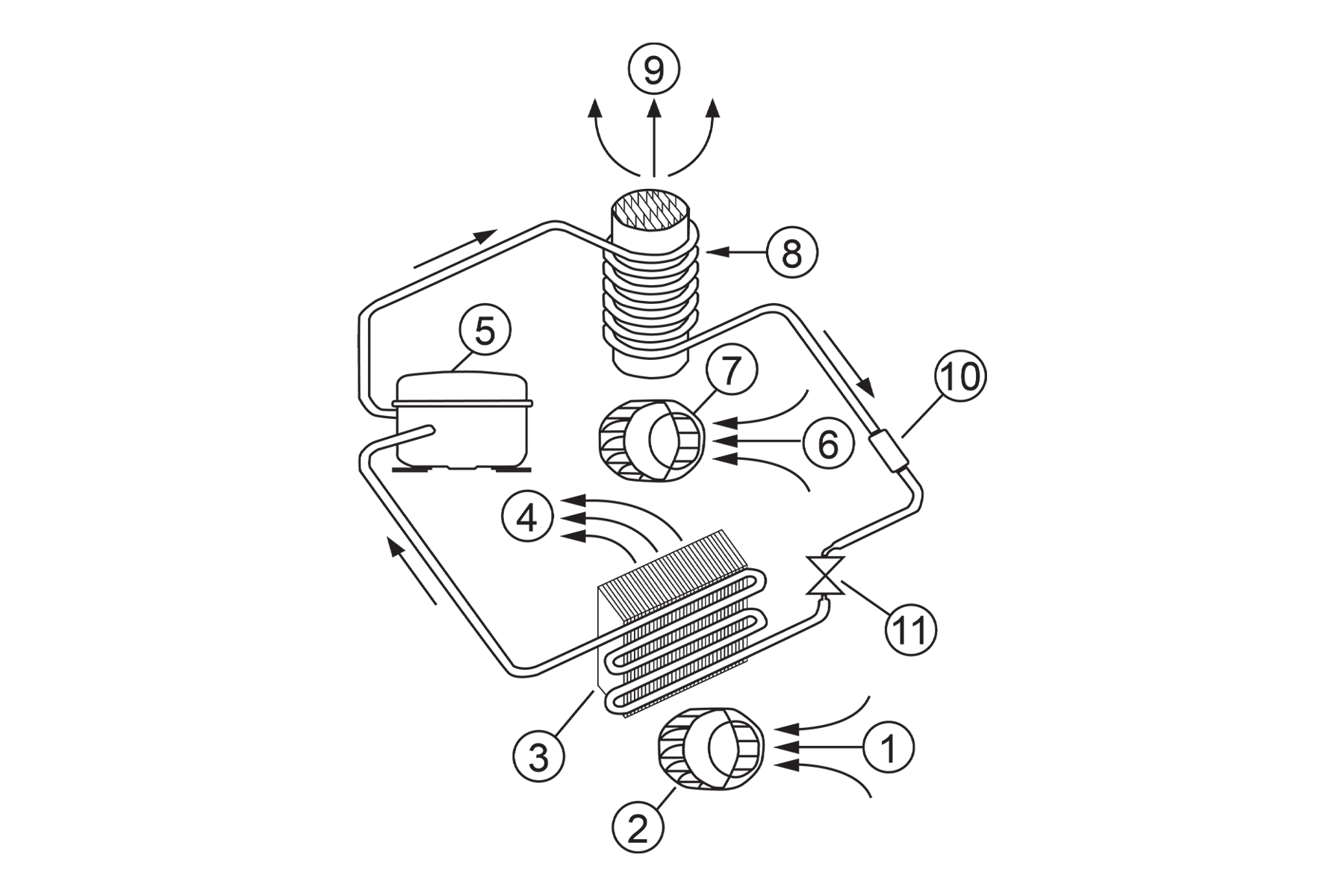 9
8
5
7
10
6
4
11
3
1
2